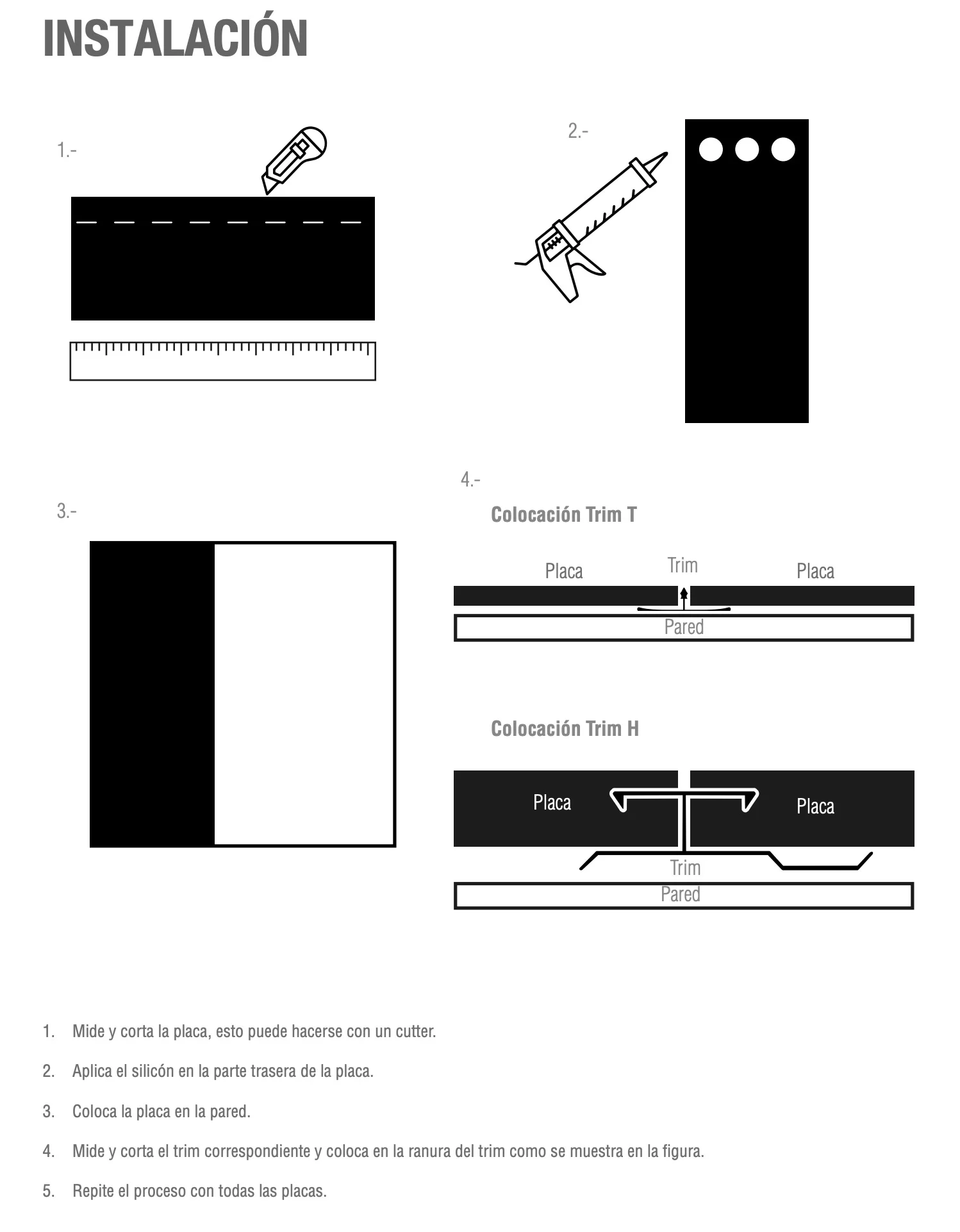 INSTALACIÓN

1.-

2.-

3.-

4.-

Colocación Trim T

Placa

Trim

Placa

Pared

Colocación Trim H

Placa

Placa

Trim

Pared

1. Mide y corta la placa, esto puede hacerse con un cutter.

2. Aplica el silicón en la parte trasera de la placa.

3. Coloca la placa en la pared.

4. Mide y corta el trim correspondiente y coloca en la ranura del trim como se muestra en la figura.

5. Repite el proceso con todas las placas.