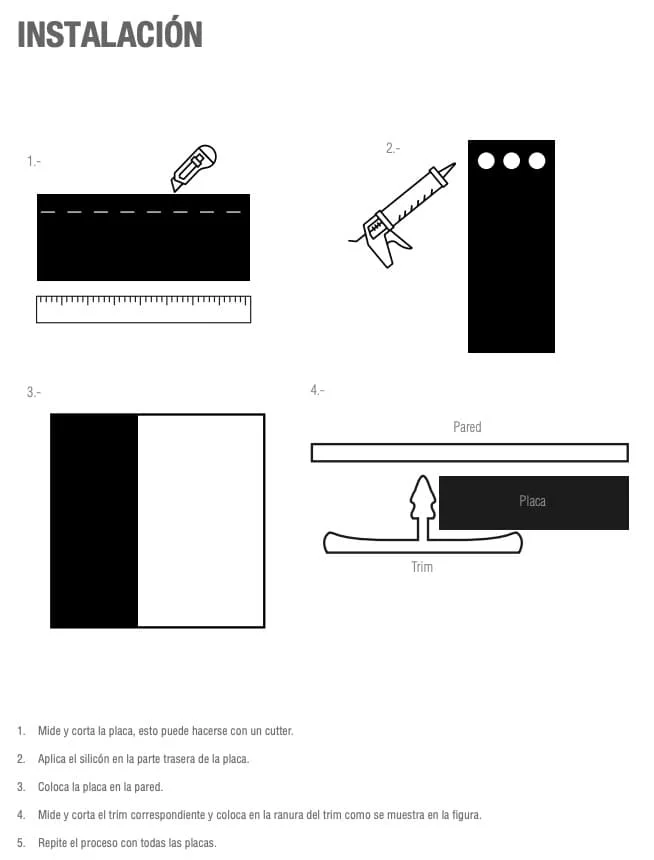 INSTALACIÓN

1.-

2.-

3.-

4.-

Pared

Placa

Trim

1. Mide y corta la placa, esto puede hacerse con un cutter.

2. Aplica el silicón en la parte trasera de la placa.

3. Coloca la placa en la pared.

4. Mide y corta el trim correspondiente y coloca en la ranura del trim como se muestra en la figura.

5. Repite el proceso con todas las placas.