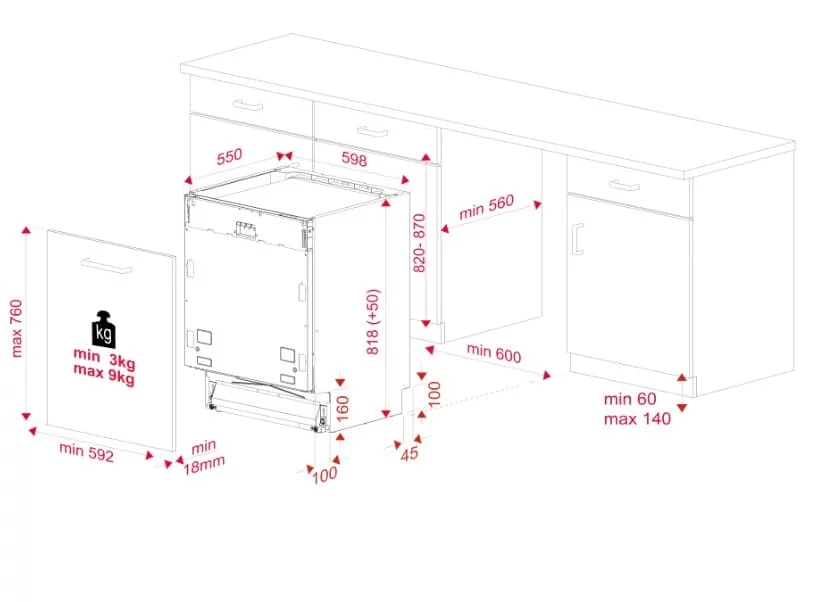 550
598
min 560
820- 870
818 (+50)
max 760
kg
min 3kg
max 9kg
min 600
160
100
min 60
max 140
min 592
min
18mm
100
45