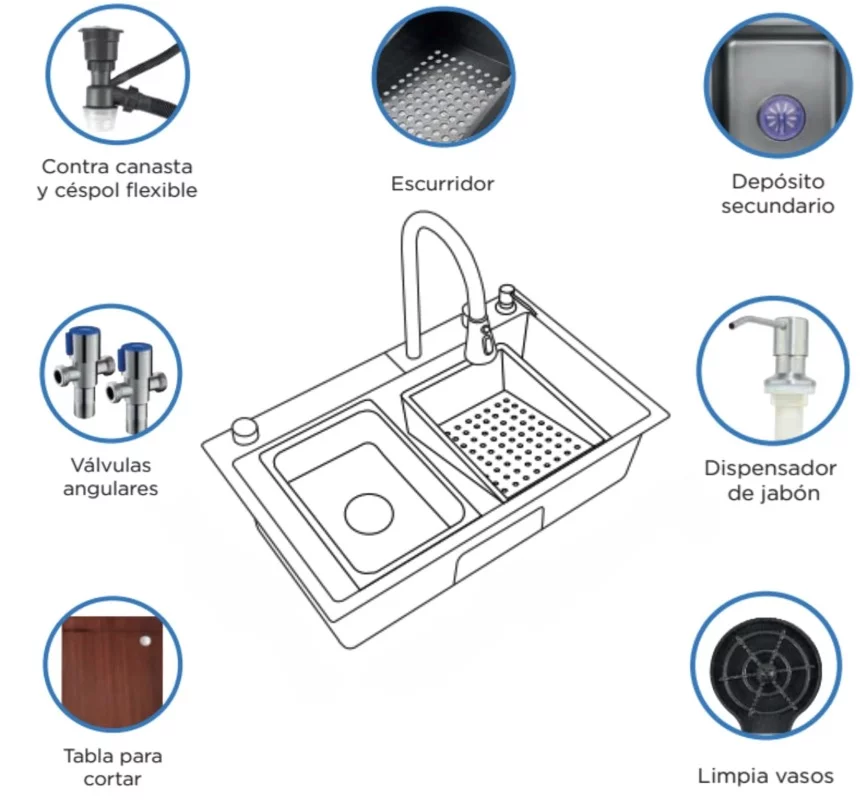 Contra canasta y céspol flexible

Escurridor

Depósito secundario

Válvulas angulares

Dispensador de jabón

Tabla para cortar

Limpia vasos